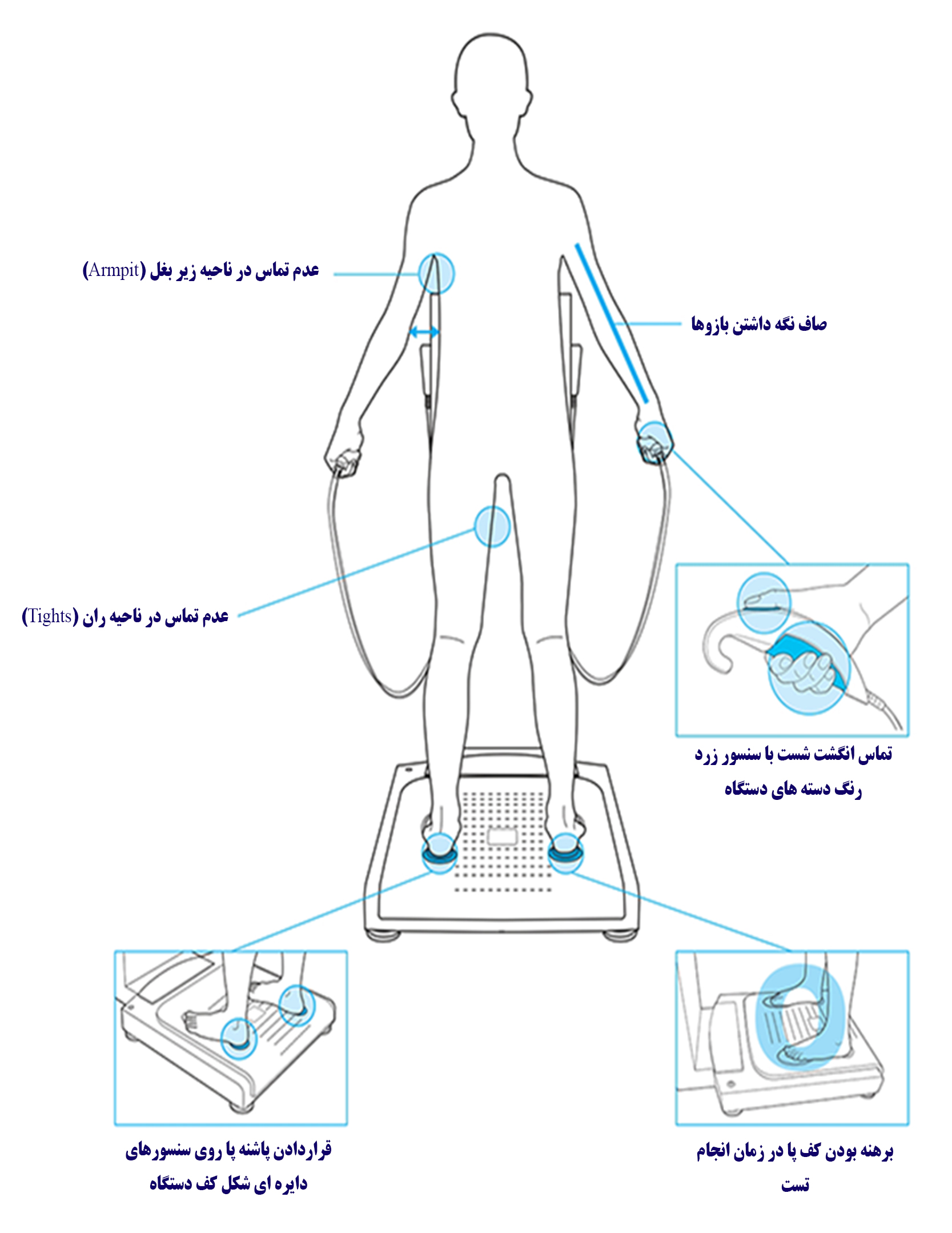 عدم تماس در ناحیه زیر بغل (Armpit)

صاف نگه داشتن بازوها

عدم تماس در ناحیه ران (Tights)

تماس انگشت شست با سنسور زرد رنگ دسته های دستگاه

قراردادن پاشنه پا روی سنسورهای دایره ای شکل کف دستگاه

برهنه بودن کف پا در زمان انجام تست